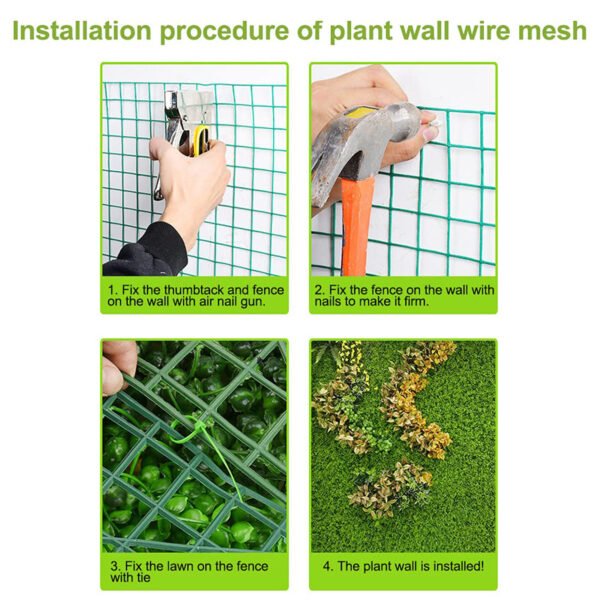 Installation procedure of plant wall wire mesh

1. Fix the thumbtack and fence on the wall with air nail gun.

2. Fix the fence on the wall with nails to make it firm.

3. Fix the lawn on the fence with tie

4. The plant wall is installed!